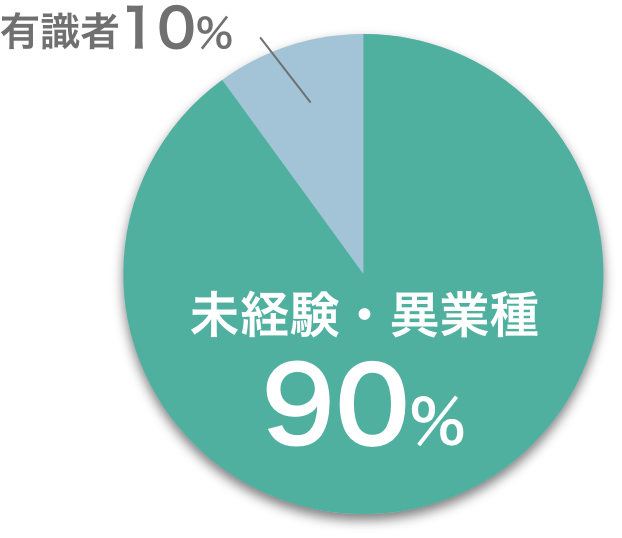 有識者10%

未経験・異業種
90%