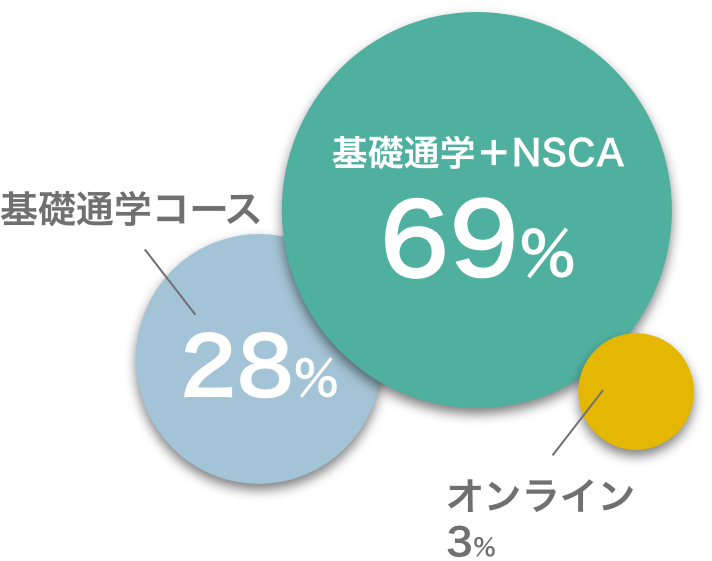 基礎通学＋NSCA
69%

基礎通学コース
28%

オンライン
3%